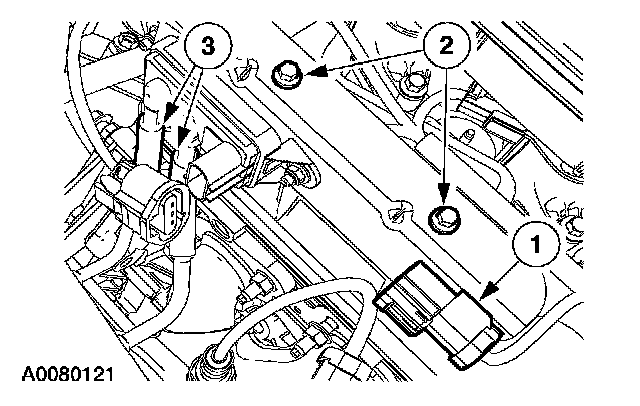 3
2
1
A0080121