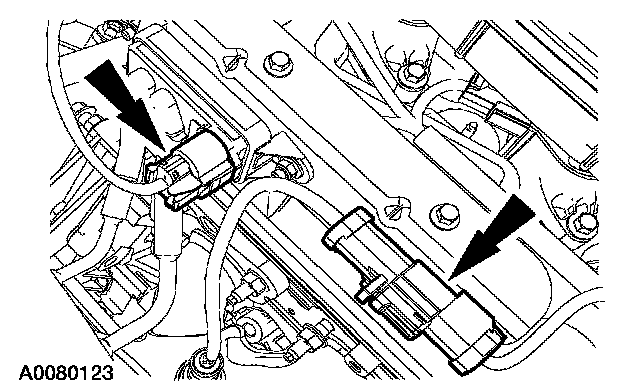 A0080123