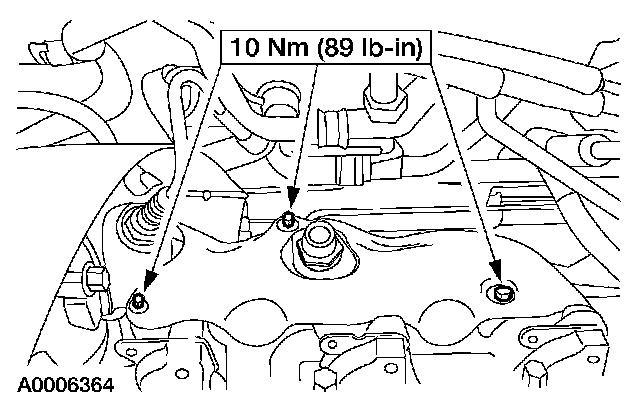 10 Nm (89 lb-in)

A0006364