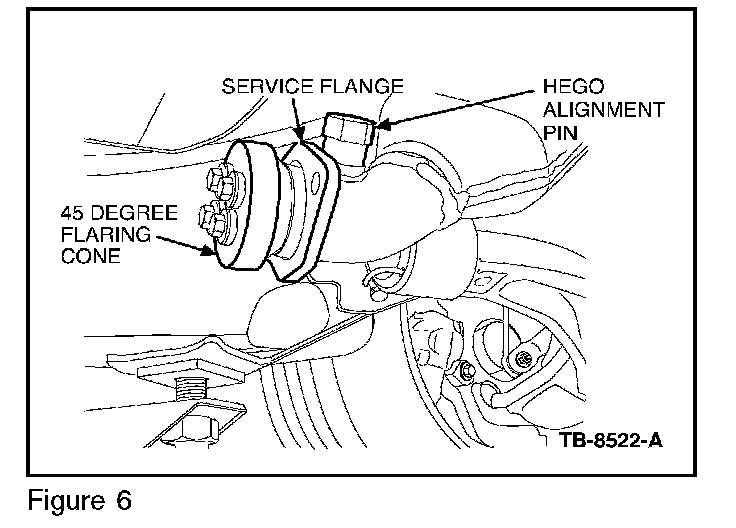 SERVICE FLANGE

HEGO ALIGNMENT PIN

45 DEGREE FLARING CONE

TB-8522-A

Figure 6