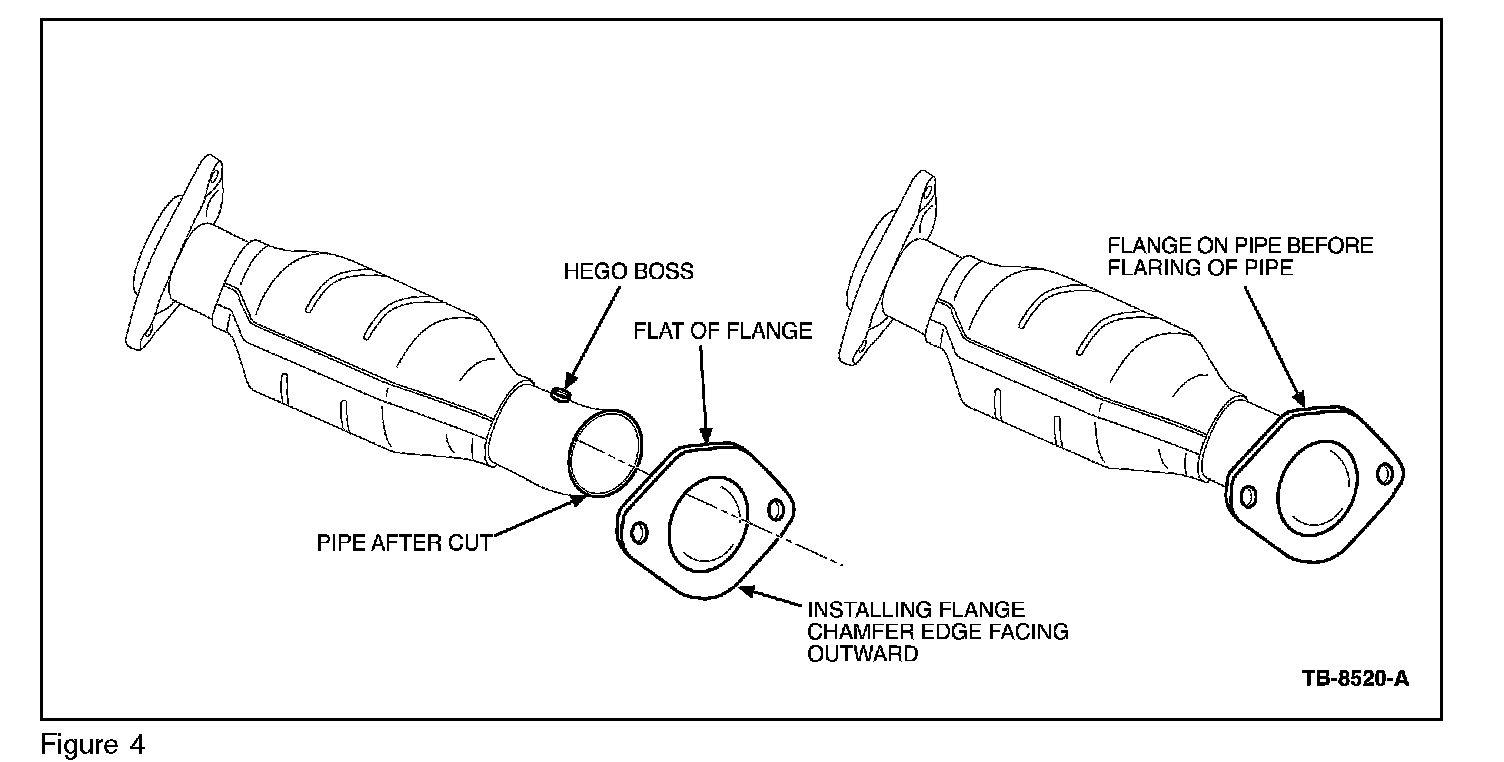 HEGO BOSS

FLAT OF FLANGE

PIPE AFTER CUT

INSTALLING FLANGE CHAMFER EDGE FACING OUTWARD

FLANGE ON PIPE BEFORE FLARING OF PIPE

TB-8520-A

Figure 4