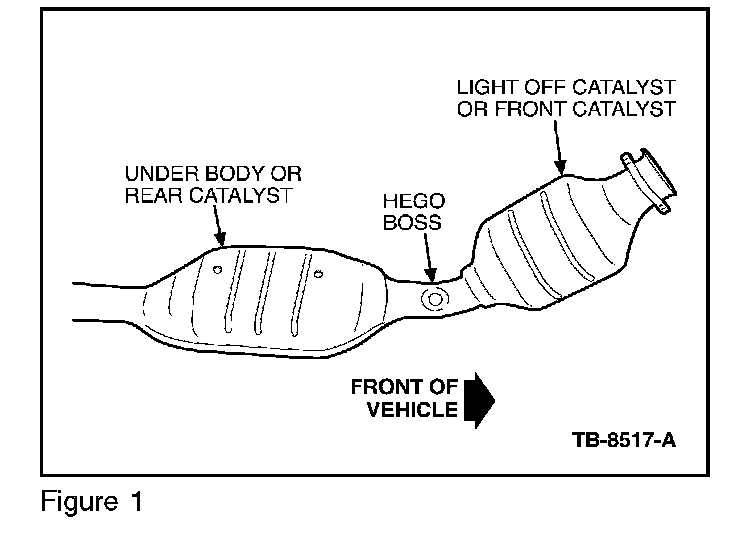 LIGHT OFF CATALYST OR FRONT CATALYST

UNDER BODY OR REAR CATALYST

HEGO BOSS

FRONT OF VEHICLE

TB-8517-A

Figure 1