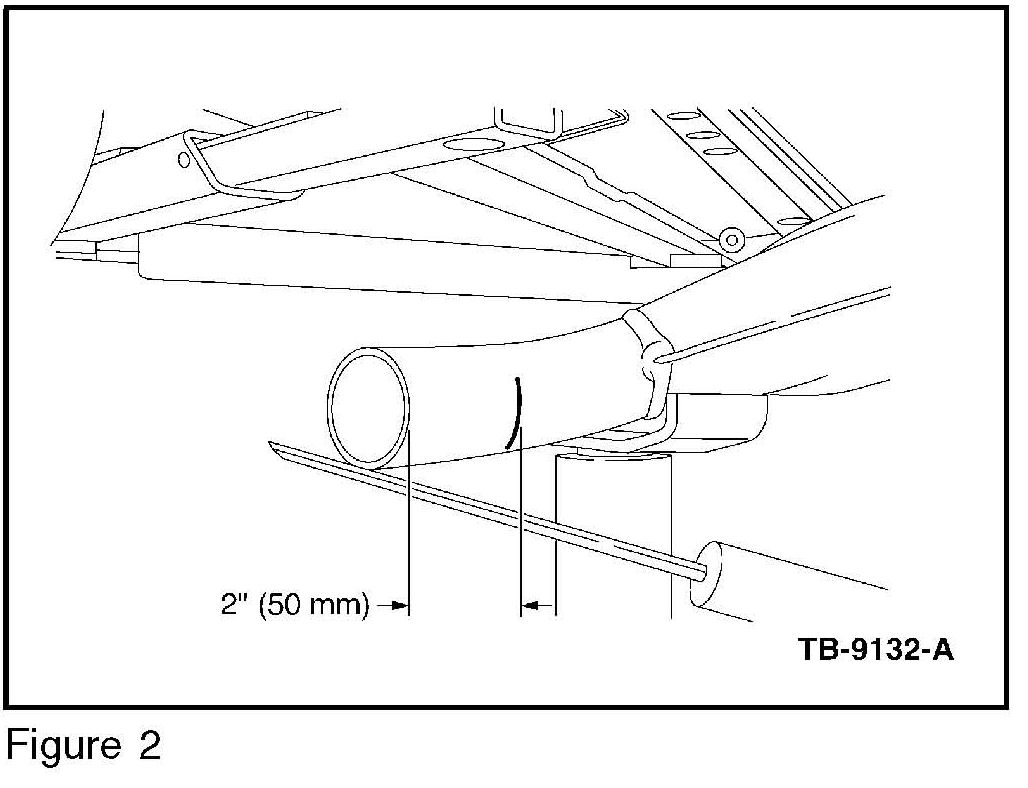 2" (50 mm)

TB-9132-A

Figure 2