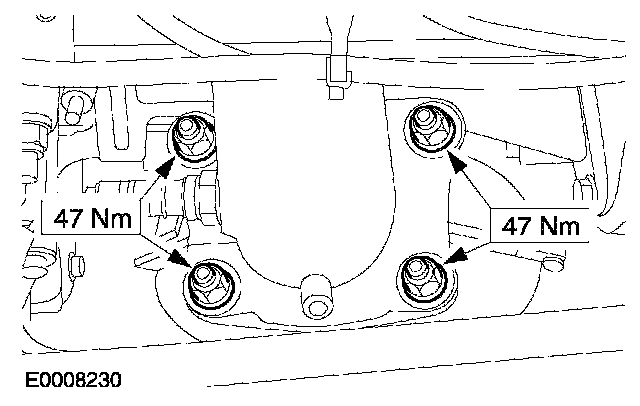 47 Nm

47 Nm

E0008230