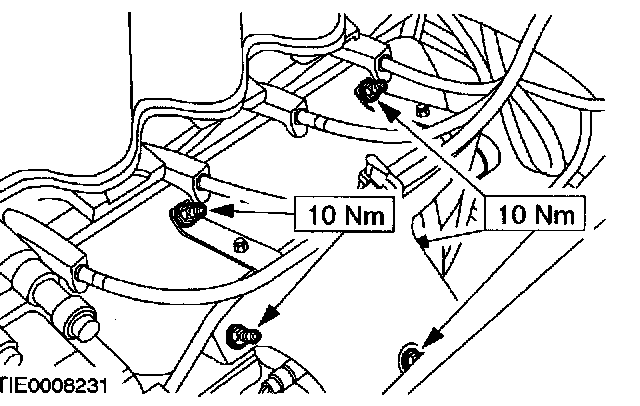 10 Nm
10 Nm
TIE0008231