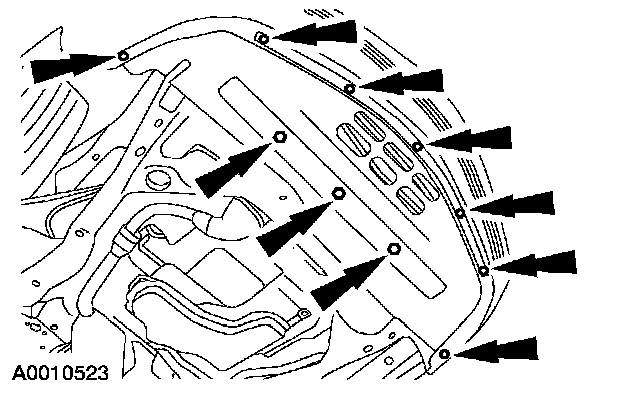 A0010523