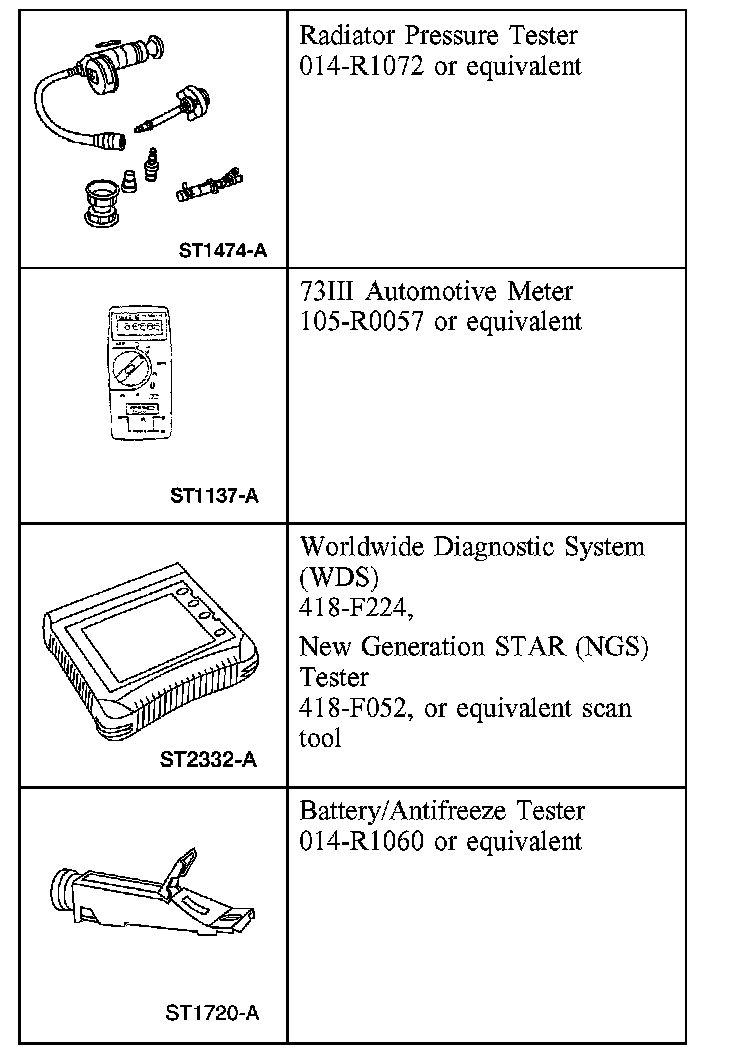 | | |
|---|---|
| ST1474-A | Radiator Pressure Tester 014-R1072 or equivalent |
| ST1137-A | 73III Automotive Meter 105-R0057 or equivalent |
| ST2332-A | Worldwide Diagnostic System (WDS) 418-F224, New Generation STAR (NGS) Tester 418-F052, or equivalent scan tool |
| ST1720-A | Battery/Antifreeze Tester 014-R1060 or equivalent |