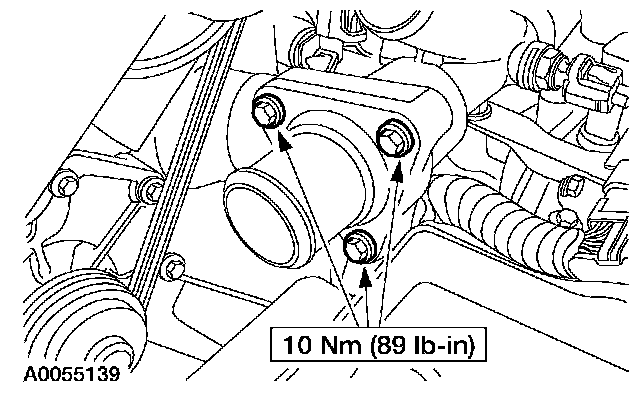 10 Nm (89 lb-in)

A0055139