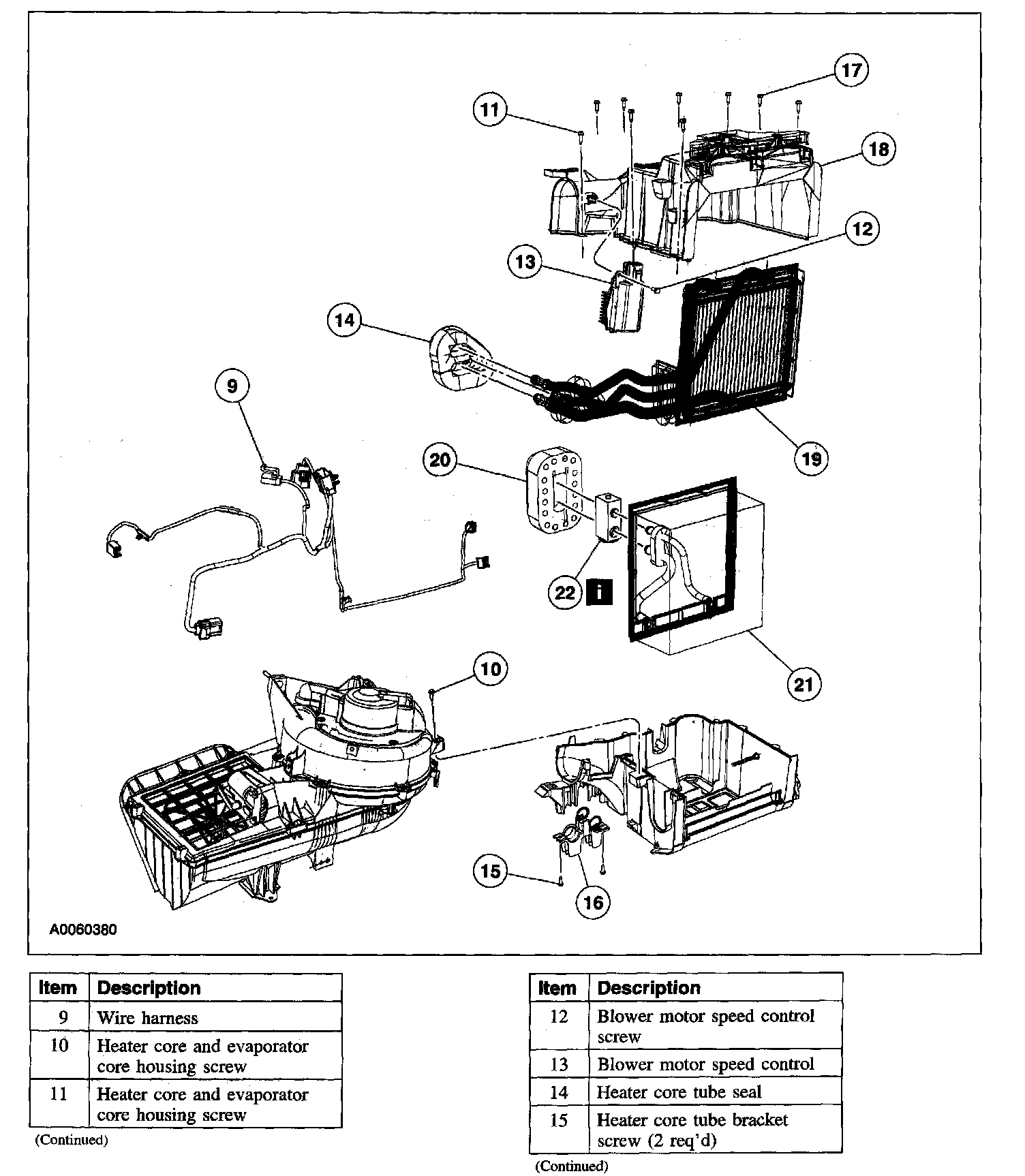 17
11
18
12
13
14
9
19
20
22
i
21
10
15
16
A0060380

| Item | Description |
|---|---|
| 9 | Wire harness |
| 10 | Heater core and evaporator core housing screw |
| 11 | Heater core and evaporator core housing screw |

(Continued)

| Item | Description |
|---|---|
| 12 | Blower motor speed control screw |
| 13 | Blower motor speed control |
| 14 | Heater core tube seal |
| 15 | Heater core tube bracket screw (2 req'd) |

(Continued)