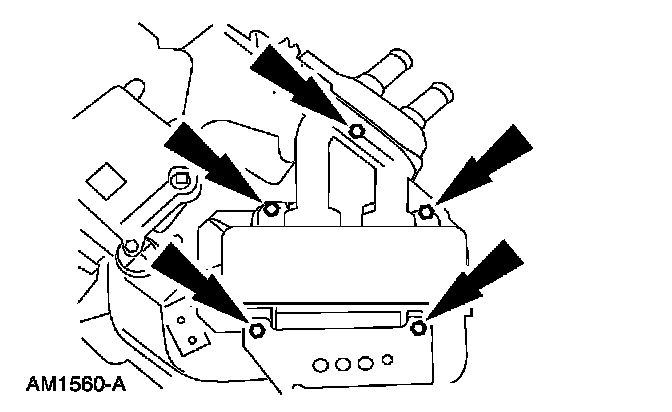 AM1560-A