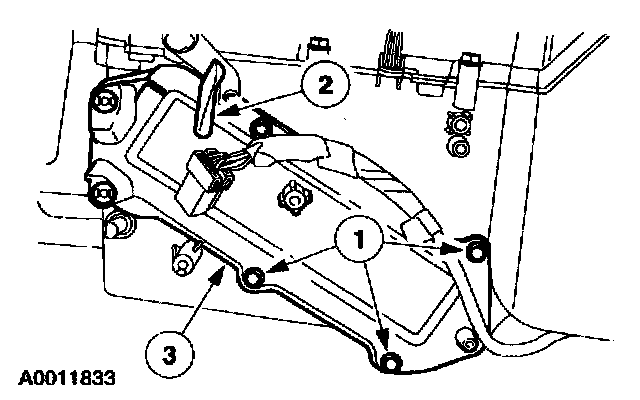 2
1
3
A0011833