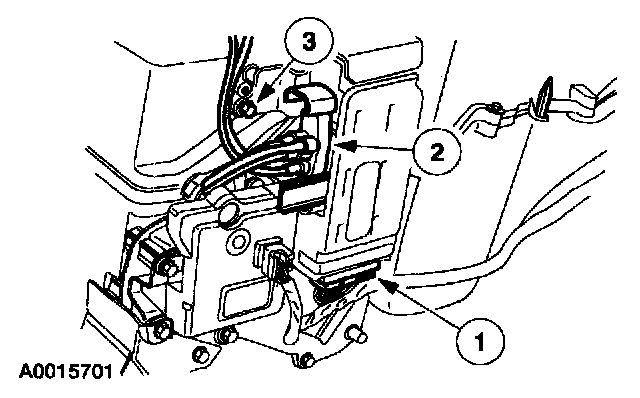 3
2
1
A0015701