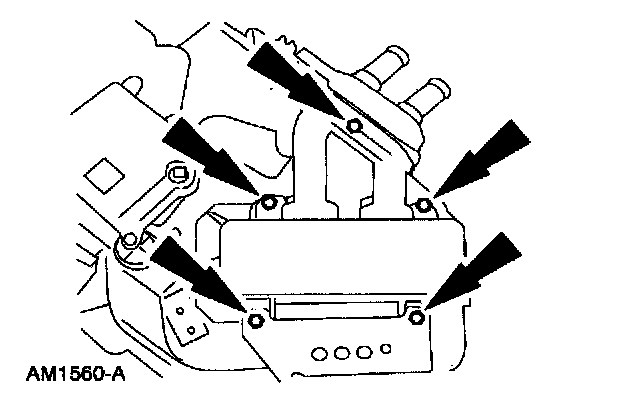 AM1560-A