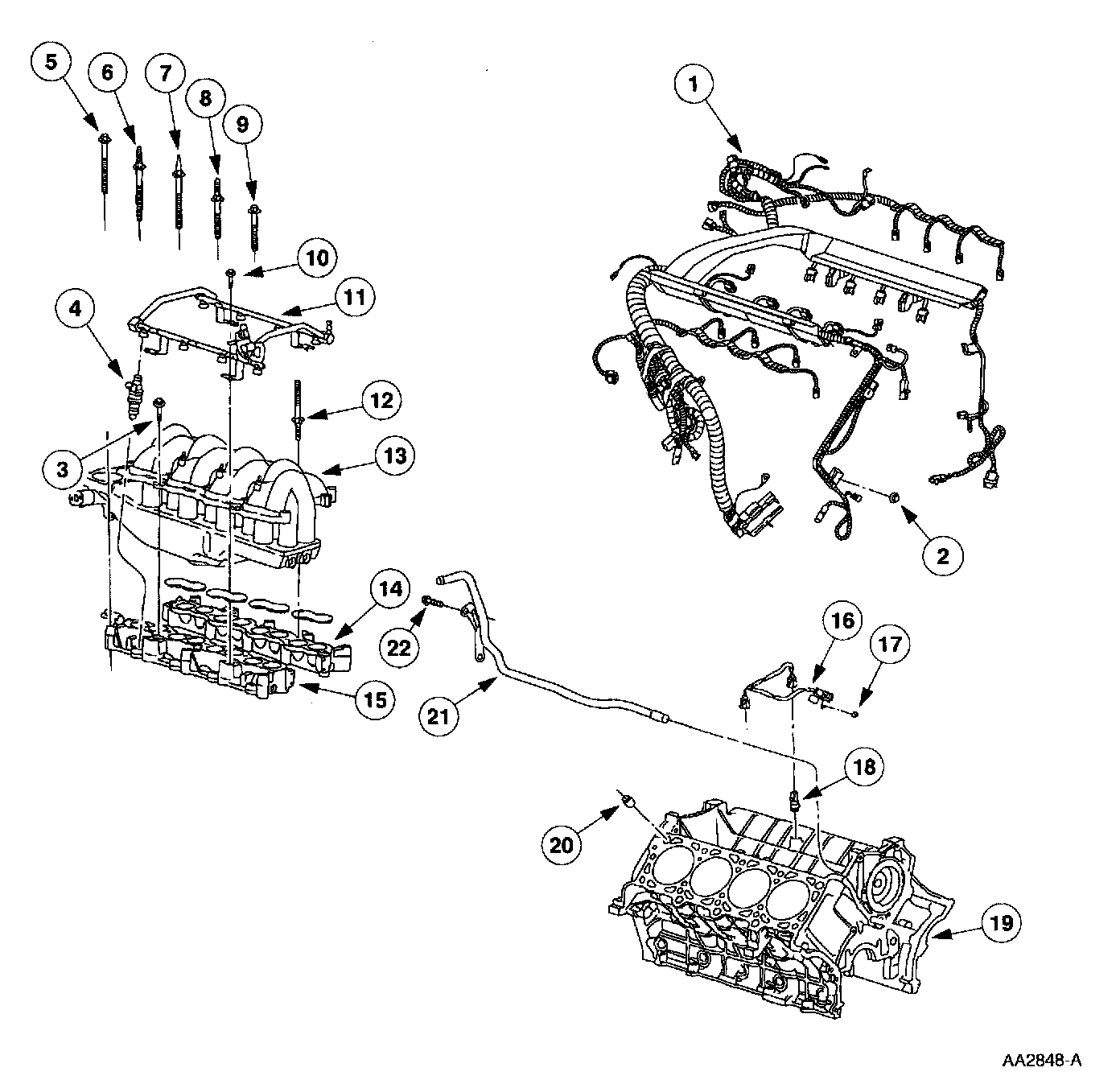 5
6
7
8
9
1
10
11
4
12
3
13
2
14
22
16
17
15
21
18
20
19
AA2848-A