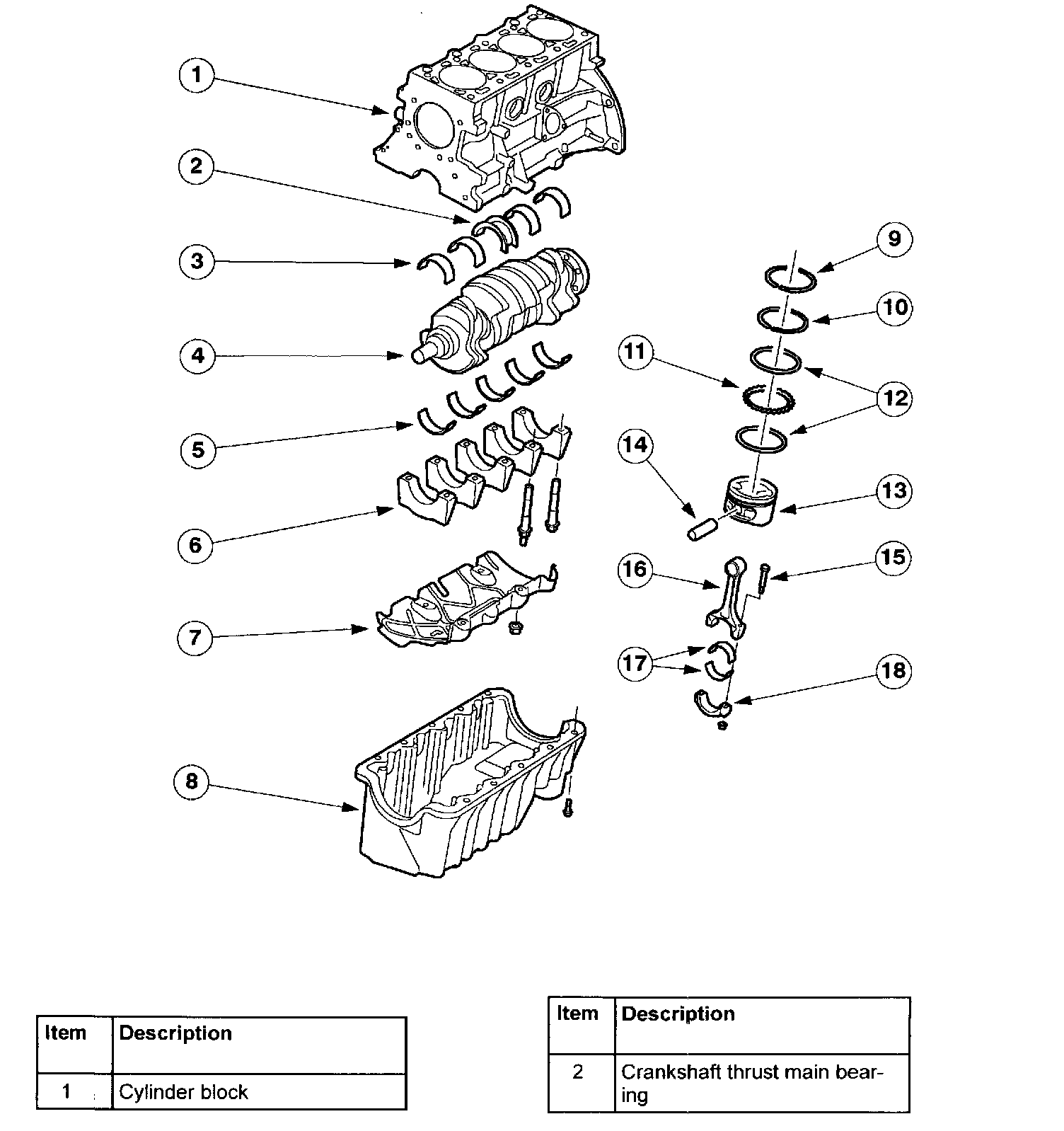 1
2
3
4
5
6
7
8
9
10
11
12
13
14
15
16
17
18

| Item | Description |
|---|---|
| 1 | Cylinder block |

| Item | Description |
|---|---|
| 2 | Crankshaft thrust main bearing |