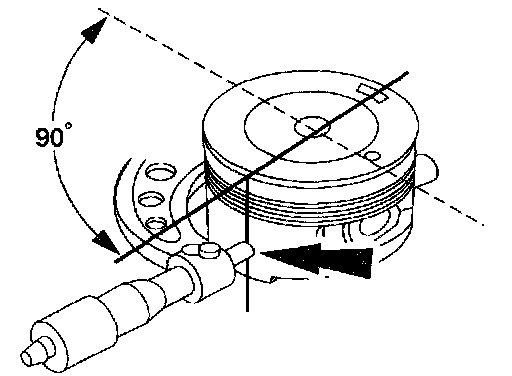 90°