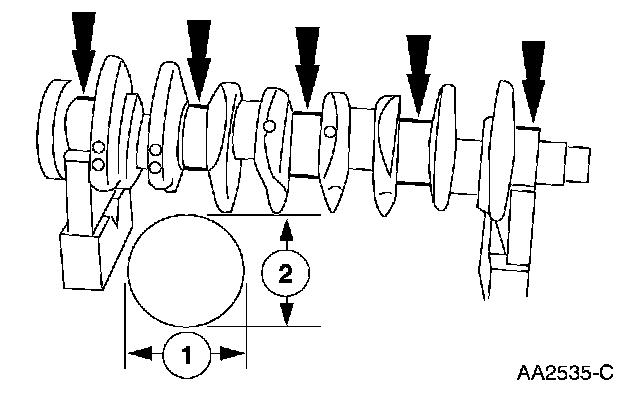 2

1

AA2535-C