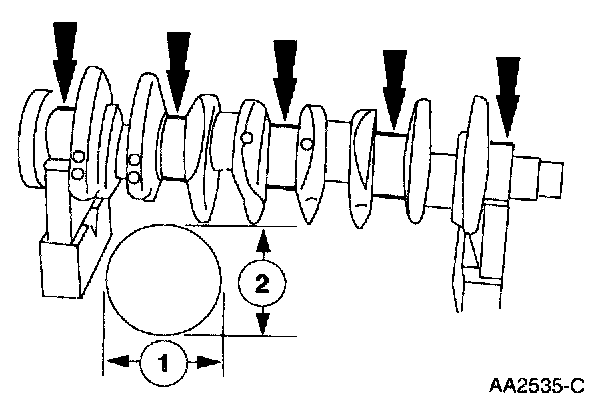 2

1

AA2535-C