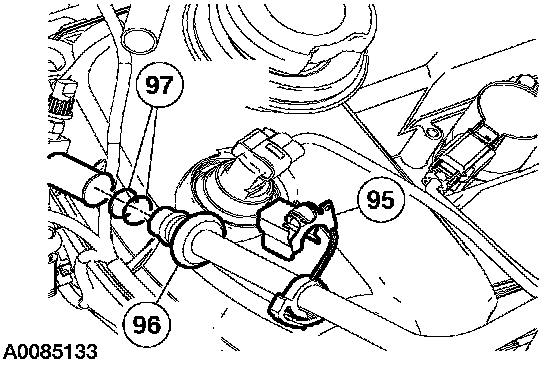 97

95

96

A0085133