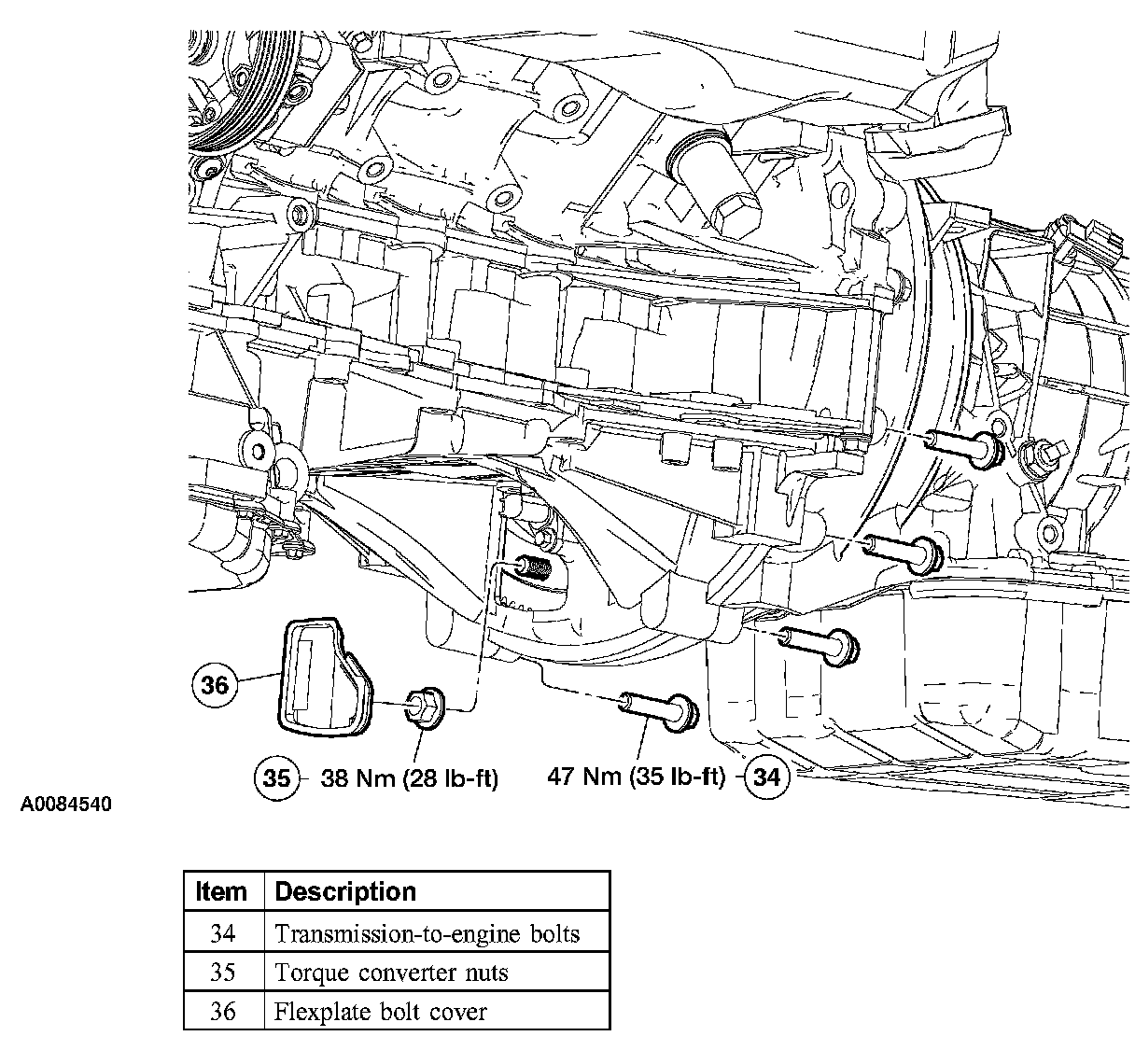 36

35 38 Nm (28 lb-ft)

47 Nm (35 lb-ft) 34

A0084540

| Item | Description |
|---|---|
| 34 | Transmission-to-engine bolts |
| 35 | Torque converter nuts |
| 36 | Flexplate bolt cover |