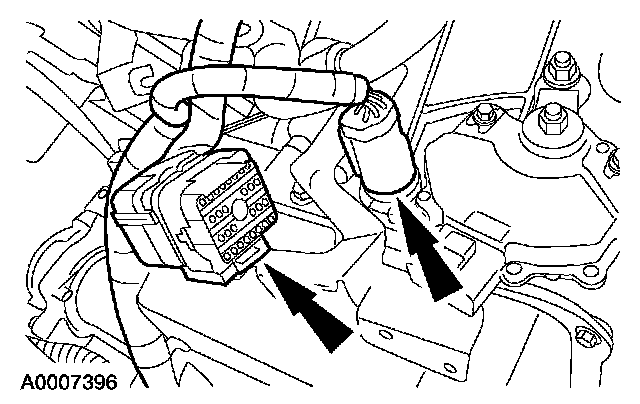 A0007396