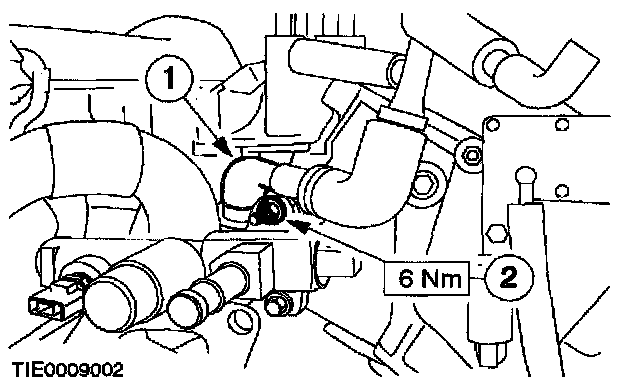 1

6 Nm

2

TIE0009002