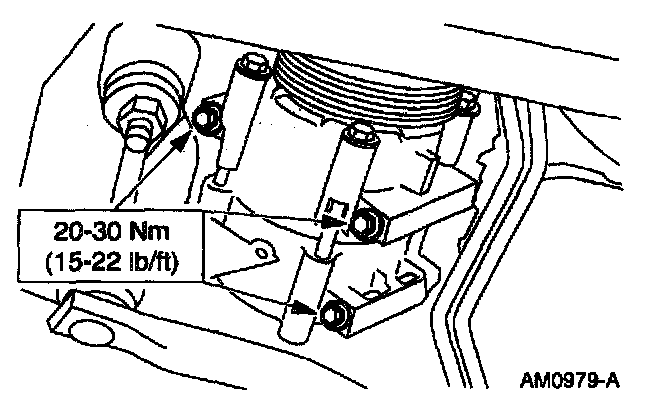 20-30 Nm
(15-22 lb/ft)

AM0979-A