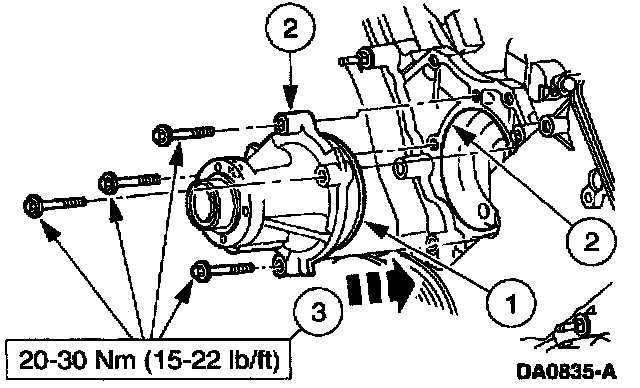 2

2

1

3

20-30 Nm (15-22 lb/ft)

DA0835-A