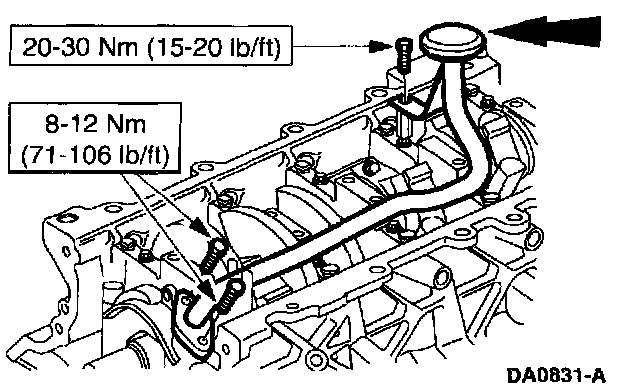 20-30 Nm (15-20 lb/ft)

8-12 Nm
(71-106 lb/ft)

DA0831-A