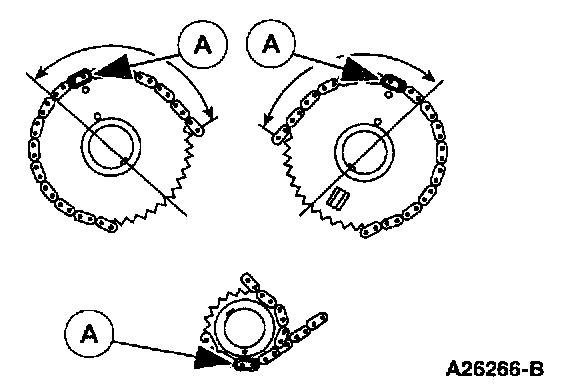 A

A

A

A26266-B