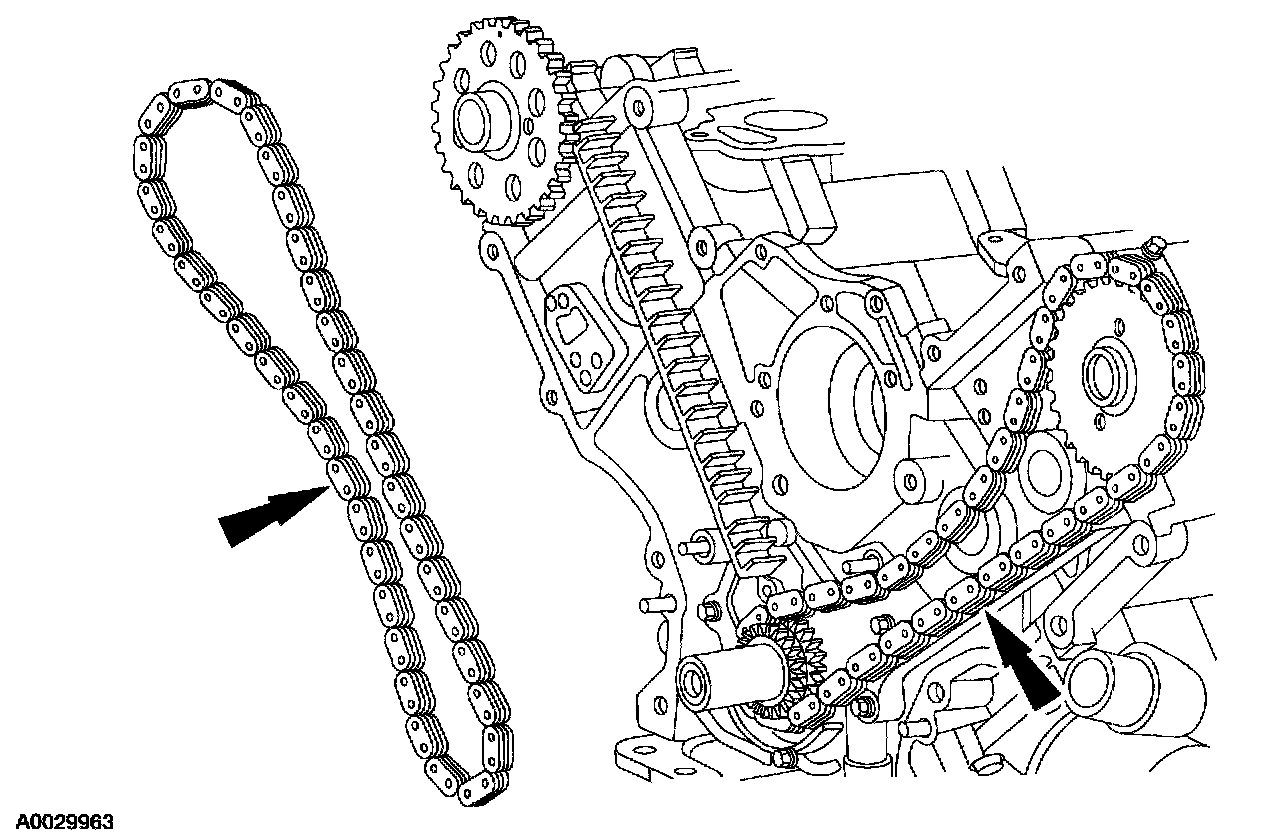 A0029963