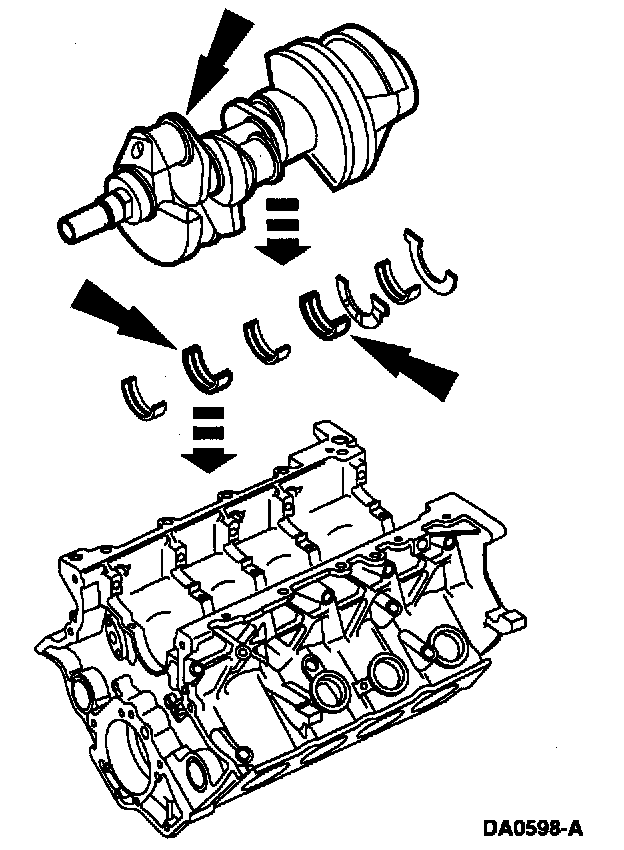 DA0598-A