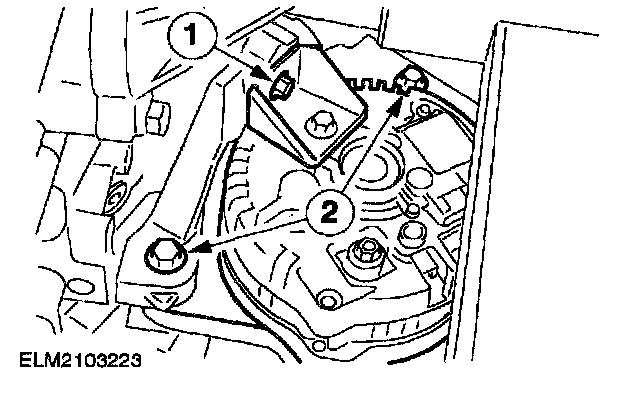 1
2
ELM2103223