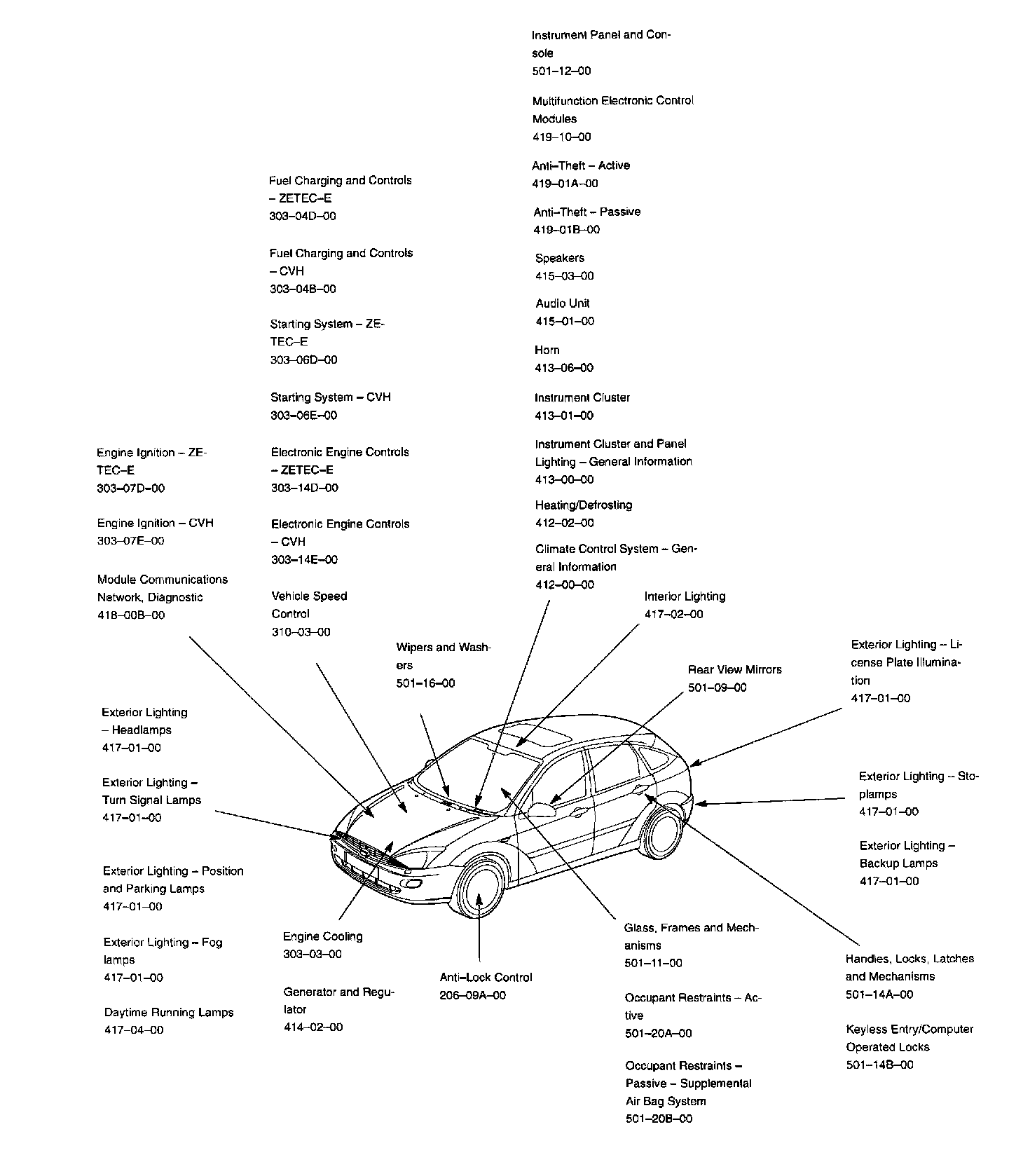 Instrument Panel and Console
501–12–00

Multifunction Electronic Control Modules
419–10–00

Anti–Theft – Active
419–01A–00

Anti–Theft – Passive
419–01B–00

Speakers
415–03–00

Audio Unit
415–01–00

Horn
413–06–00

Instrument Cluster
413–01–00

Instrument Cluster and Panel Lighting – General Information
413–00–00

Heating/Defrosting
412–02–00

Climate Control System – General Information
412–00–00

Fuel Charging and Controls – ZETEC–E
303–04D–00

Fuel Charging and Controls – CVH
303–04B–00

Starting System – ZETEC–E
303–06D–00

Starting System – CVH
303–06E–00

Electronic Engine Controls – ZETEC–E
303–14D–00

Electronic Engine Controls – CVH
303–14E–00

Vehicle Speed Control
310–03–00

Engine Ignition – ZETEC–E
303–07D–00

Engine Ignition – CVH
303–07E–00

Module Communications Network, Diagnostic
418–00B–00

Interior Lighting
417–02–00

Wipers and Washers
501–16–00

Rear View Mirrors
501–09–00

Exterior Lighting – License Plate Illumination
417–01–00

Exterior Lighting – Headlamps
417–01–00

Exterior Lighting – Turn Signal Lamps
417–01–00

Exterior Lighting – Stoplamps
417–01–00

Exterior Lighting – Backup Lamps
417–01–00

Exterior Lighting – Position and Parking Lamps
417–01–00

Exterior Lighting – Fog lamps
417–01–00

Daytime Running Lamps
417–04–00

Engine Cooling
303–03–00

Generator and Regulator
414–02–00

Anti–Lock Control
206–09A–00

Glass, Frames and Mechanisms
501–11–00

Occupant Restraints – Active
501–20A–00

Occupant Restraints – Passive – Supplemental Air Bag System
501–20B–00

Handles, Locks, Latches and Mechanisms
501–14A–00

Keyless Entry/Computer Operated Locks
501–14B–00