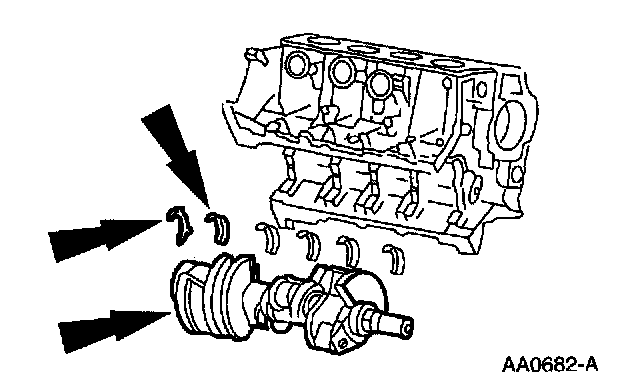 AA0682-A