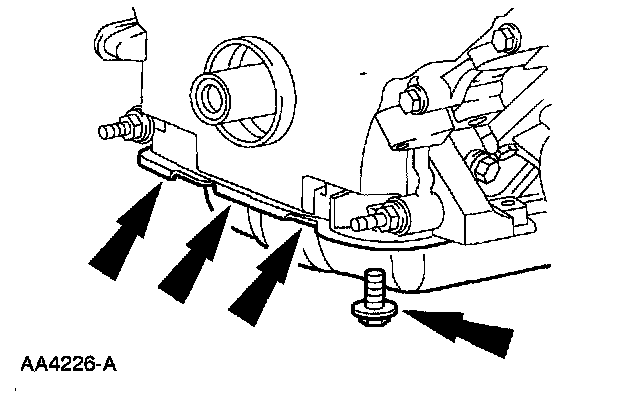 AA4226-A