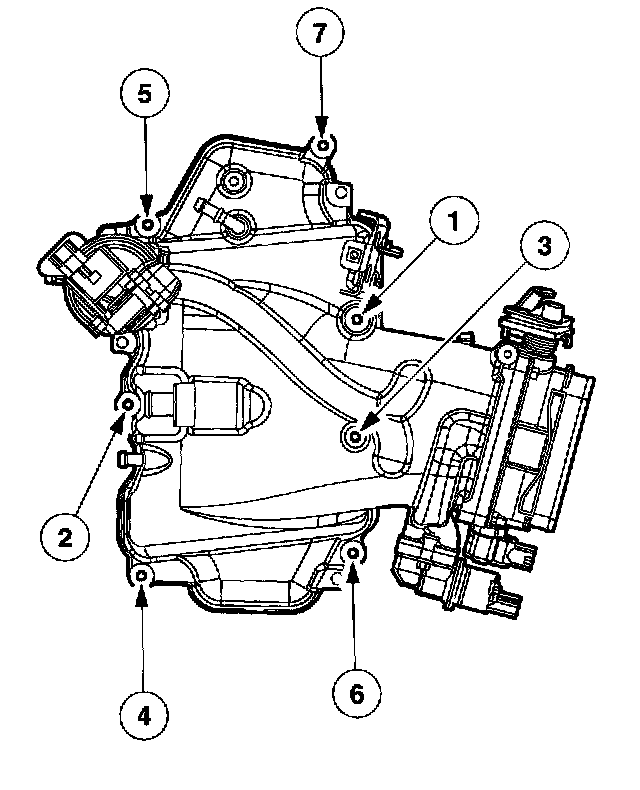 7
5
1
3
2
4
6