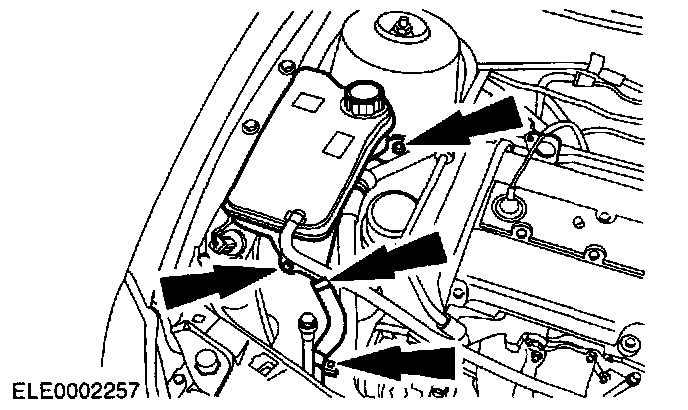 ELE0002257