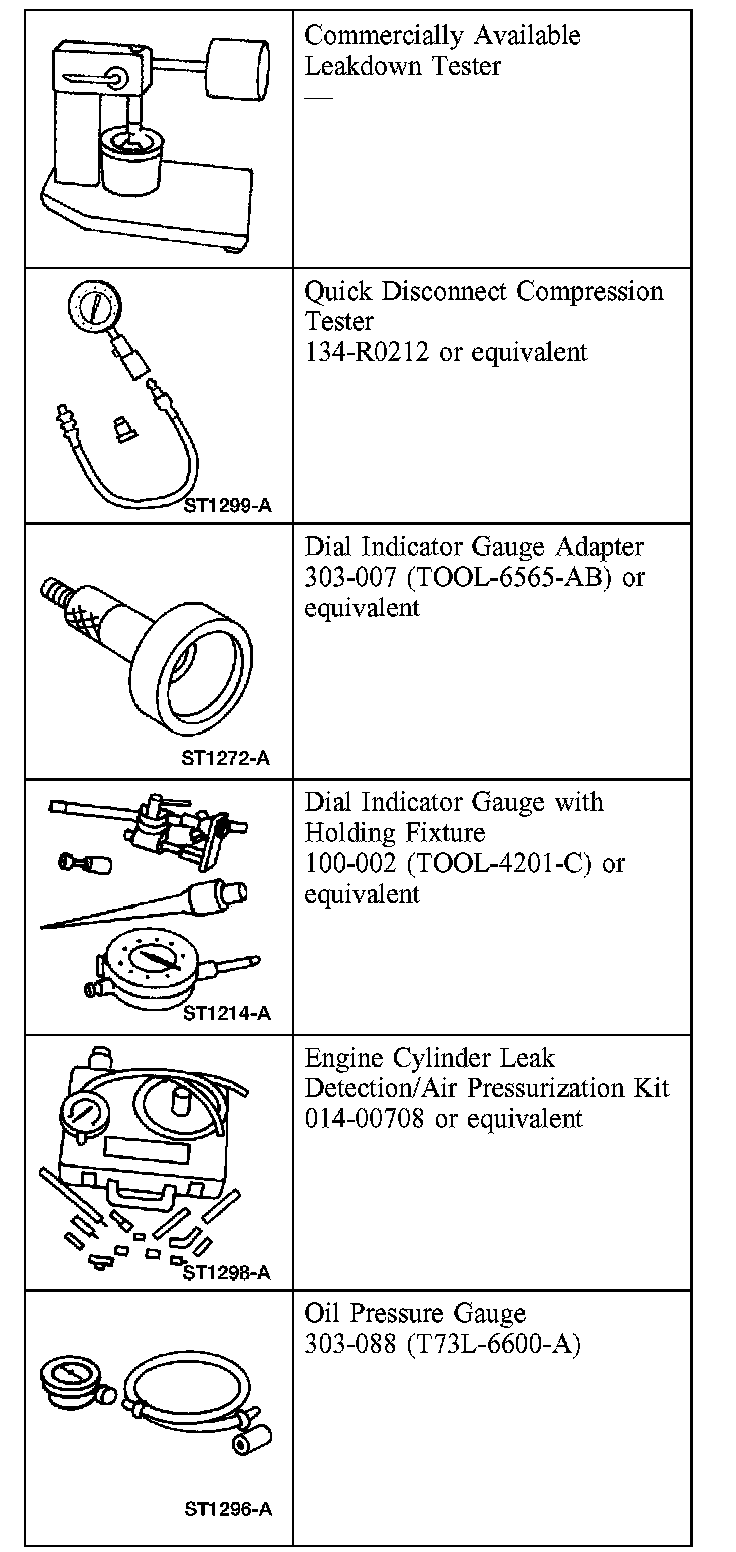 | | |
|---|---|
| | Commercially Available Leakdown Tester — |
| ST1299-A | Quick Disconnect Compression Tester 134-R0212 or equivalent |
| ST1272-A | Dial Indicator Gauge Adapter 303-007 (TOOL-6565-AB) or equivalent |
| ST1214-A | Dial Indicator Gauge with Holding Fixture 100-002 (TOOL-4201-C) or equivalent |
| ST1298-A | Engine Cylinder Leak Detection/Air Pressurization Kit 014-00708 or equivalent |
| ST1296-A | Oil Pressure Gauge 303-088 (T73L-6600-A) |