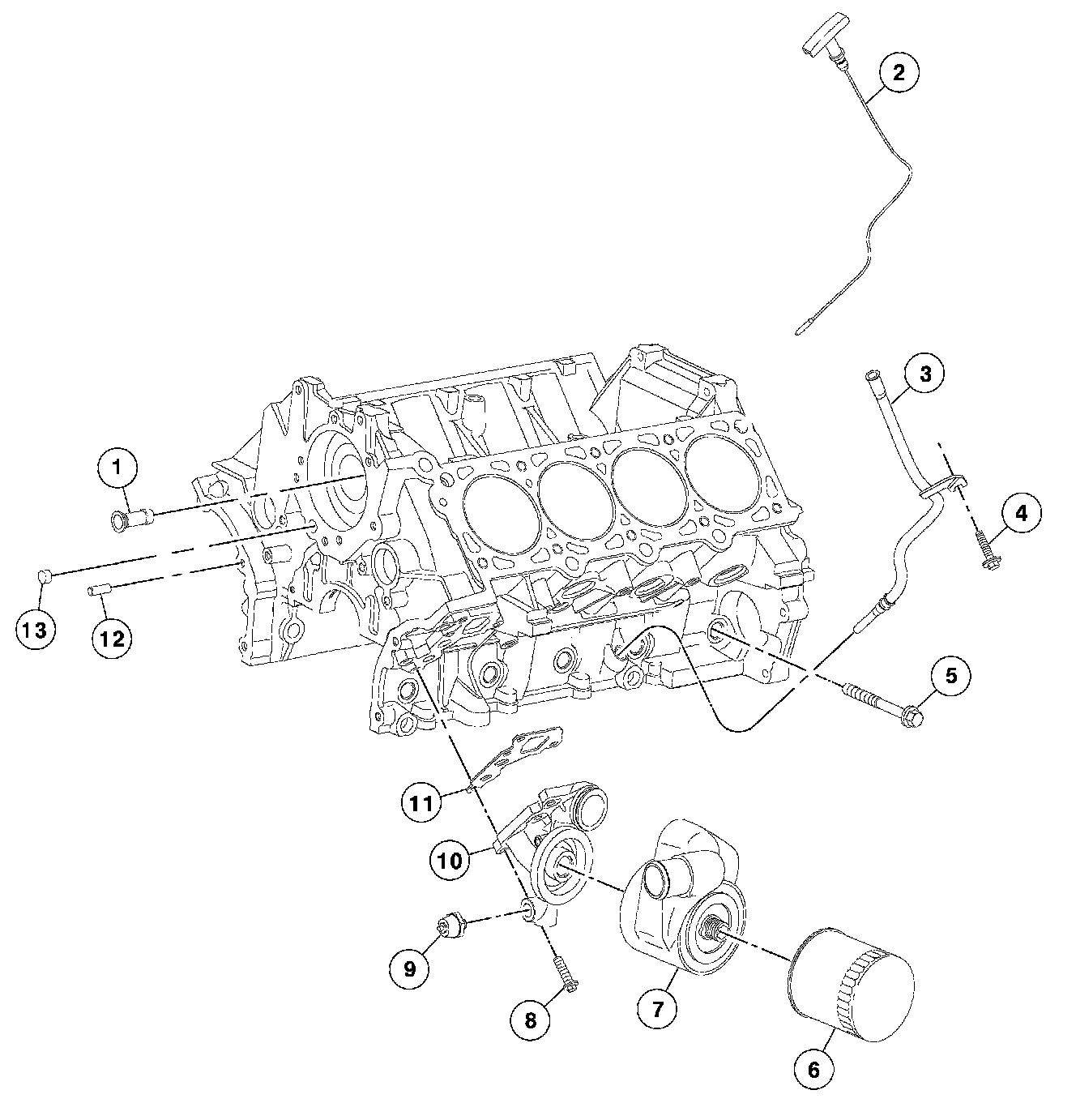 2
3
1
4
13
12
5
11
10
9
8
7
6