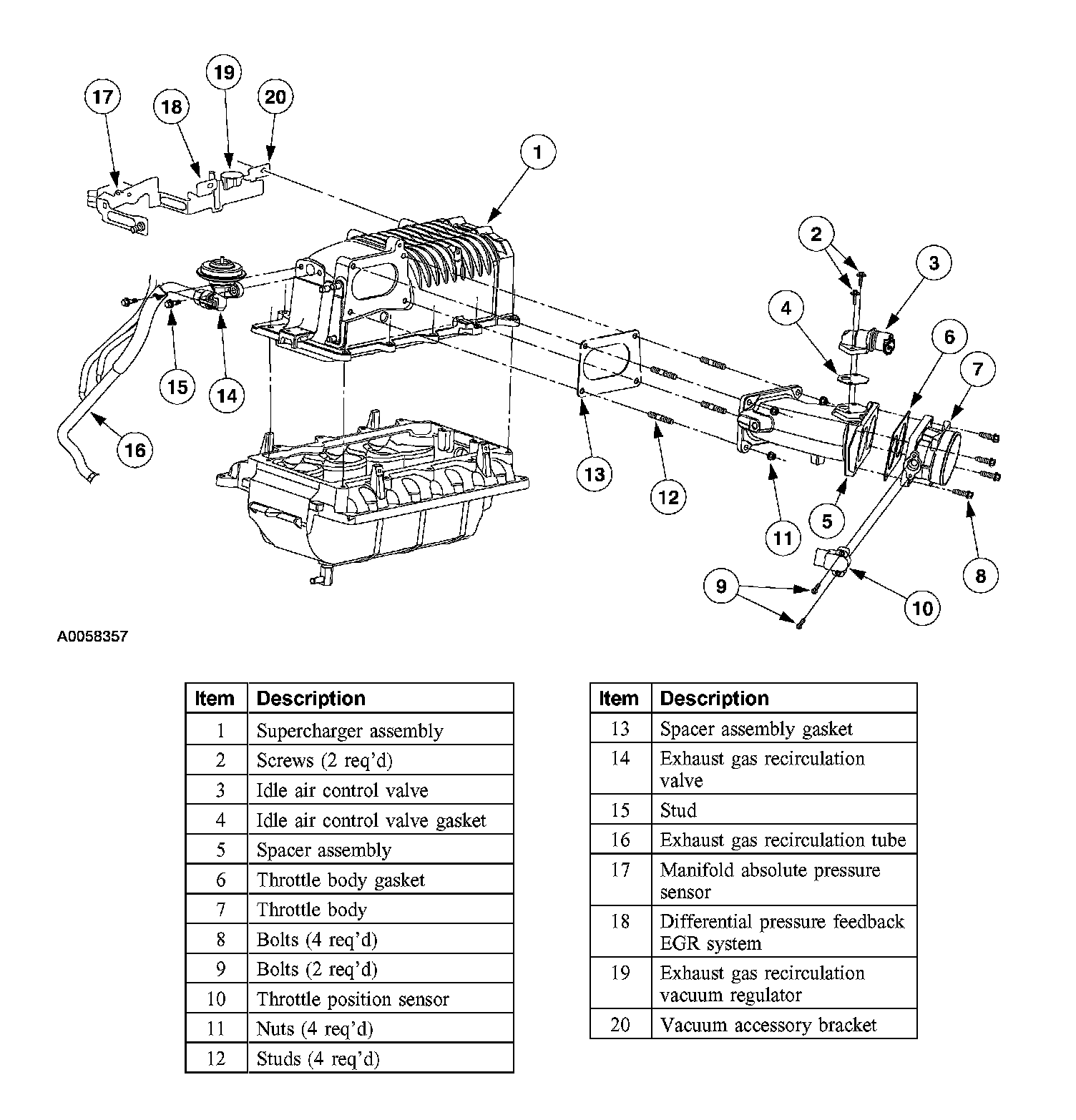 17
18
19
20
1
2
3
4
6
7
15
14
16
13
12
11
5
8
9
10

A0058357

| Item | Description |
|---|---|
| 1 | Supercharger assembly |
| 2 | Screws (2 req'd) |
| 3 | Idle air control valve |
| 4 | Idle air control valve gasket |
| 5 | Spacer assembly |
| 6 | Throttle body gasket |
| 7 | Throttle body |
| 8 | Bolts (4 req'd) |
| 9 | Bolts (2 req'd) |
| 10 | Throttle position sensor |
| 11 | Nuts (4 req'd) |
| 12 | Studs (4 req'd) |

| Item | Description |
|---|---|
| 13 | Spacer assembly gasket |
| 14 | Exhaust gas recirculation valve |
| 15 | Stud |
| 16 | Exhaust gas recirculation tube |
| 17 | Manifold absolute pressure sensor |
| 18 | Differential pressure feedback EGR system |
| 19 | Exhaust gas recirculation vacuum regulator |
| 20 | Vacuum accessory bracket |