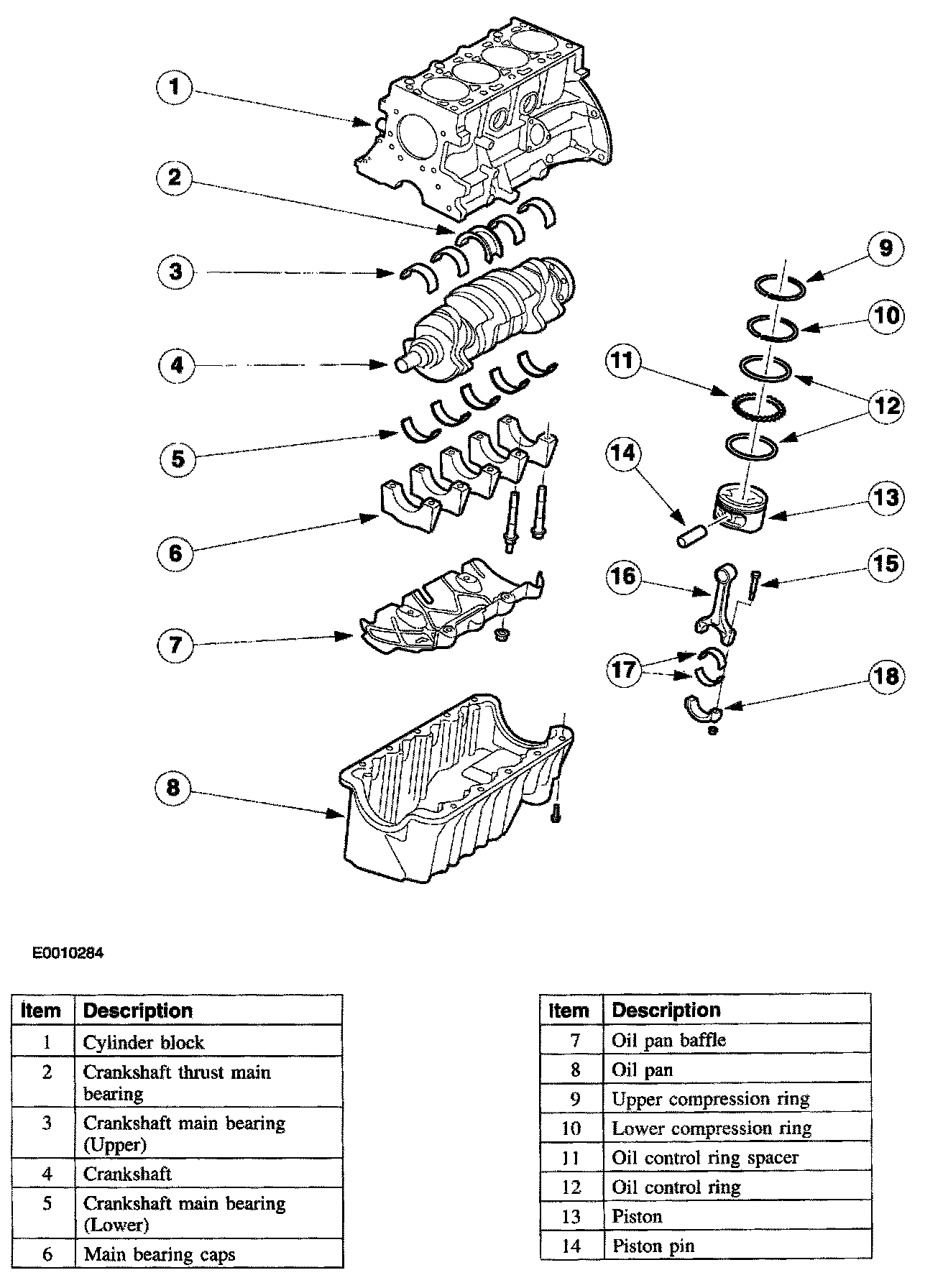 1
2
3
4
5
6
7
8
9
10
11
12
13
14
15
16
17
18

E0010284

| Item | Description |
|---|---|
| 1 | Cylinder block |
| 2 | Crankshaft thrust main bearing |
| 3 | Crankshaft main bearing (Upper) |
| 4 | Crankshaft |
| 5 | Crankshaft main bearing (Lower) |
| 6 | Main bearing caps |

| Item | Description |
|---|---|
| 7 | Oil pan baffle |
| 8 | Oil pan |
| 9 | Upper compression ring |
| 10 | Lower compression ring |
| 11 | Oil control ring spacer |
| 12 | Oil control ring |
| 13 | Piston |
| 14 | Piston pin |