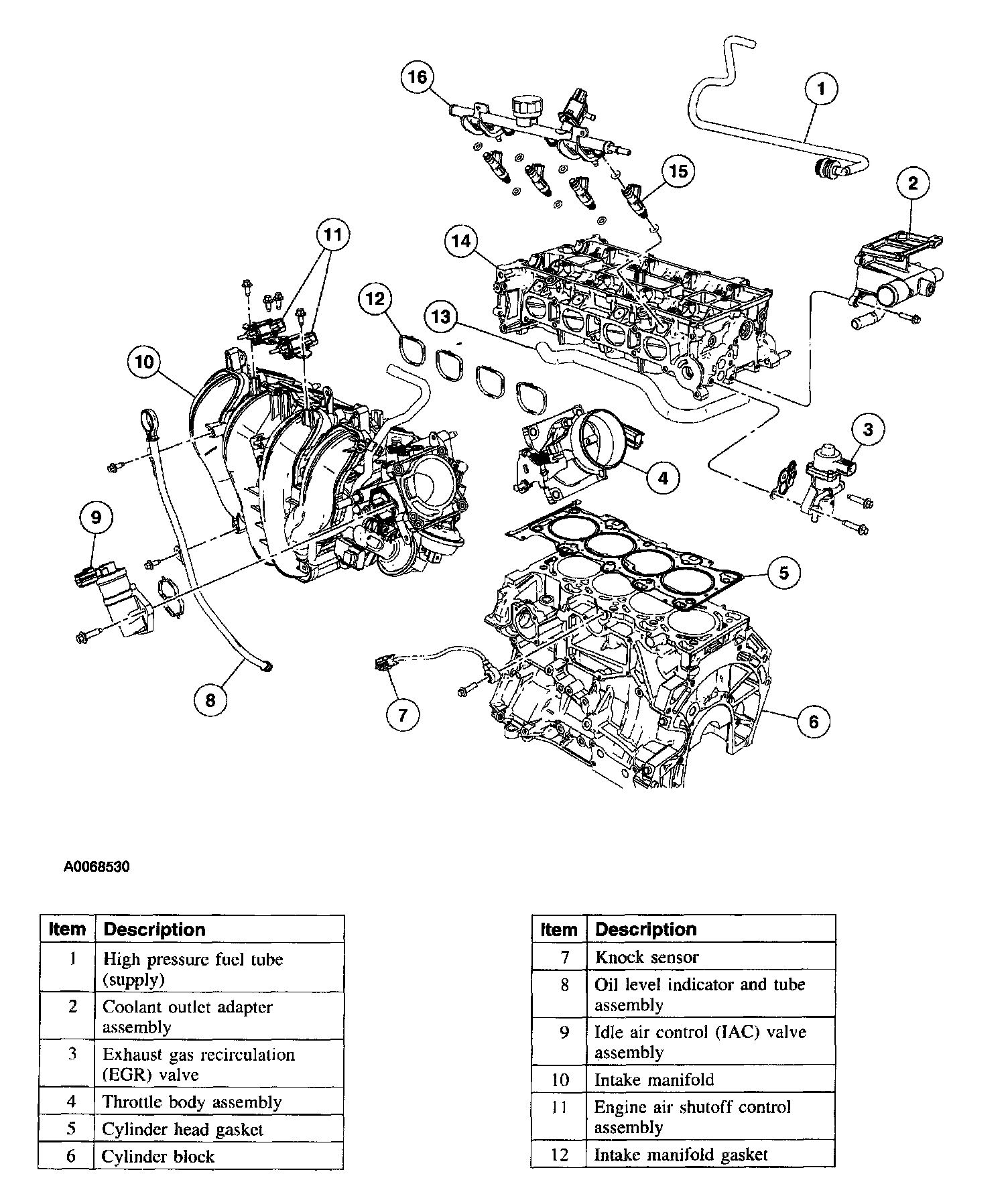 16

1

15

2

11

14

12

13

10

3

4

9

5

8

7

6

A0068530

| Item | Description |
|---|---|
| 1 | High pressure fuel tube (supply) |
| 2 | Coolant outlet adapter assembly |
| 3 | Exhaust gas recirculation (EGR) valve |
| 4 | Throttle body assembly |
| 5 | Cylinder head gasket |
| 6 | Cylinder block |

| Item | Description |
|---|---|
| 7 | Knock sensor |
| 8 | Oil level indicator and tube assembly |
| 9 | Idle air control (IAC) valve assembly |
| 10 | Intake manifold |
| 11 | Engine air shutoff control assembly |
| 12 | Intake manifold gasket |