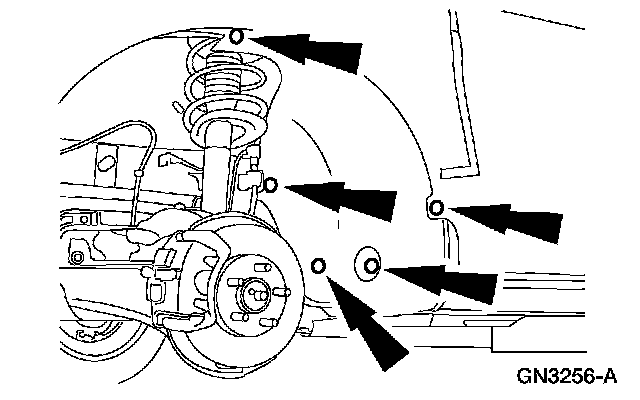 GN3256-A