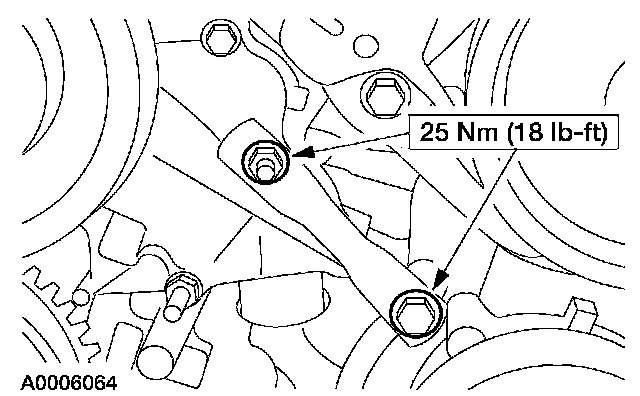 25 Nm (18 lb-ft)

A0006064