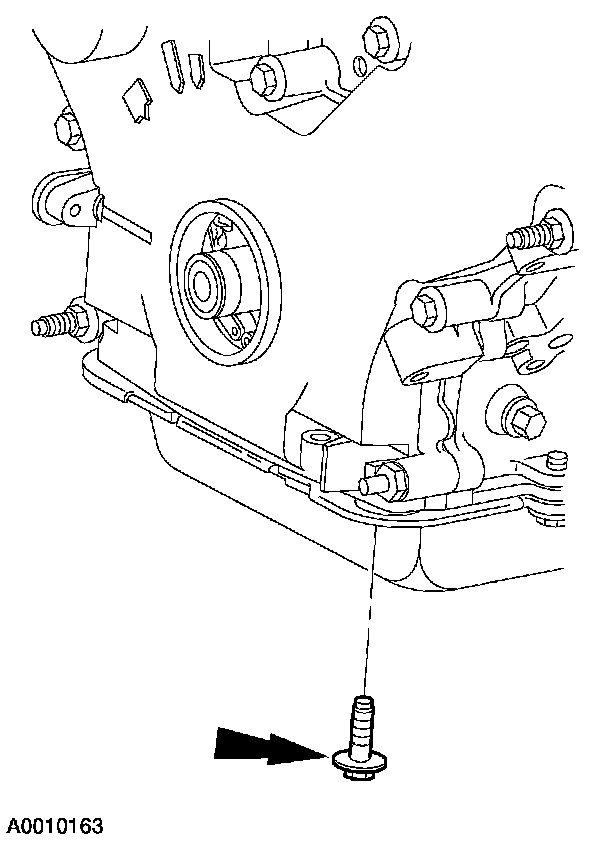 A0010163