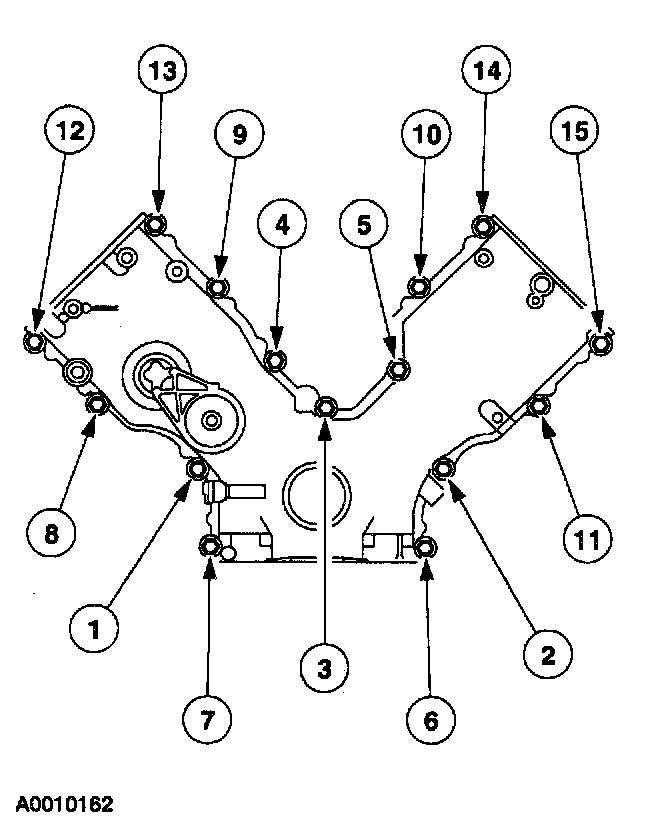 13
14
12
9
10
15
4
5
8
11
1
2
3
7
6
A0010162