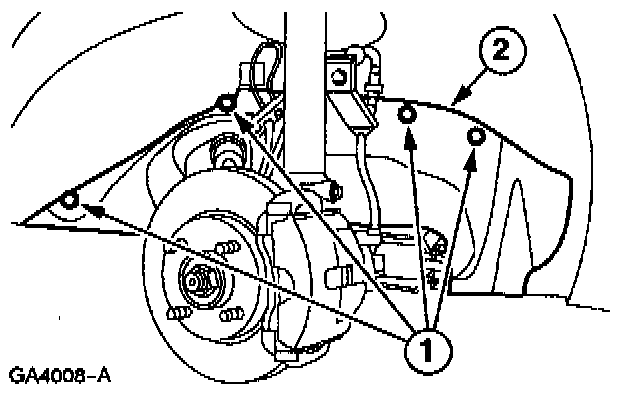 2

1

GA4008-A