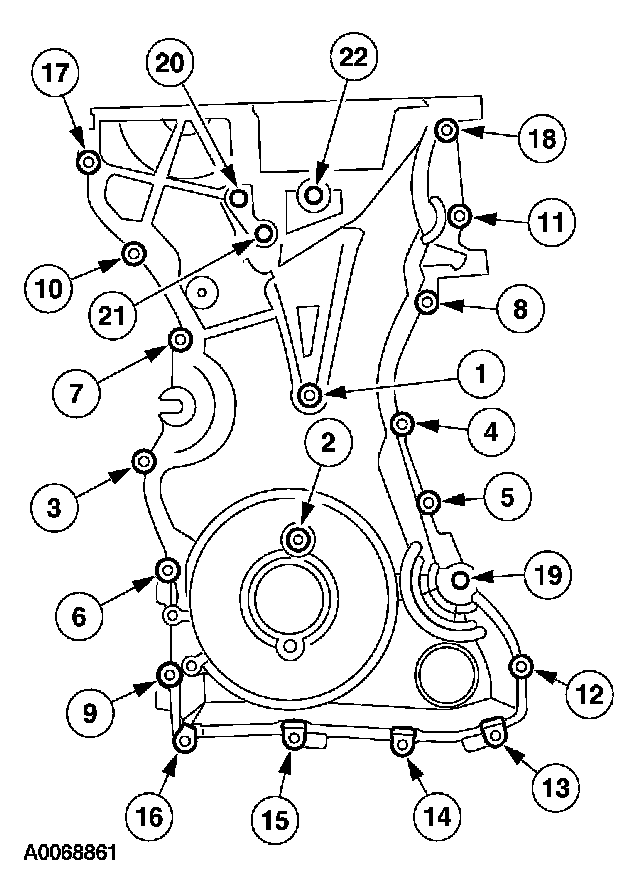 17
20
22
18
11
10
21
8
7
1
4
2
3
5
19
6
12
9
13
16
15
14
A0068861