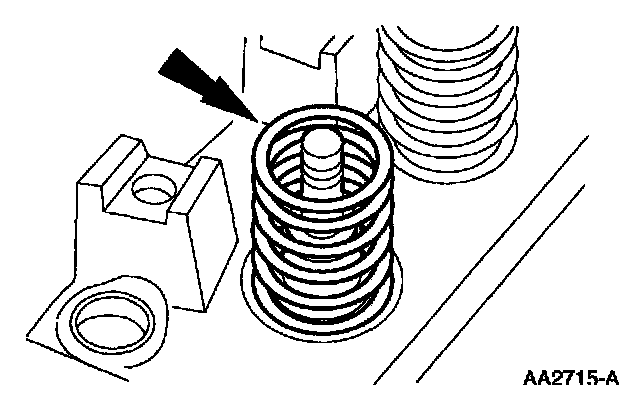 AA2715-A